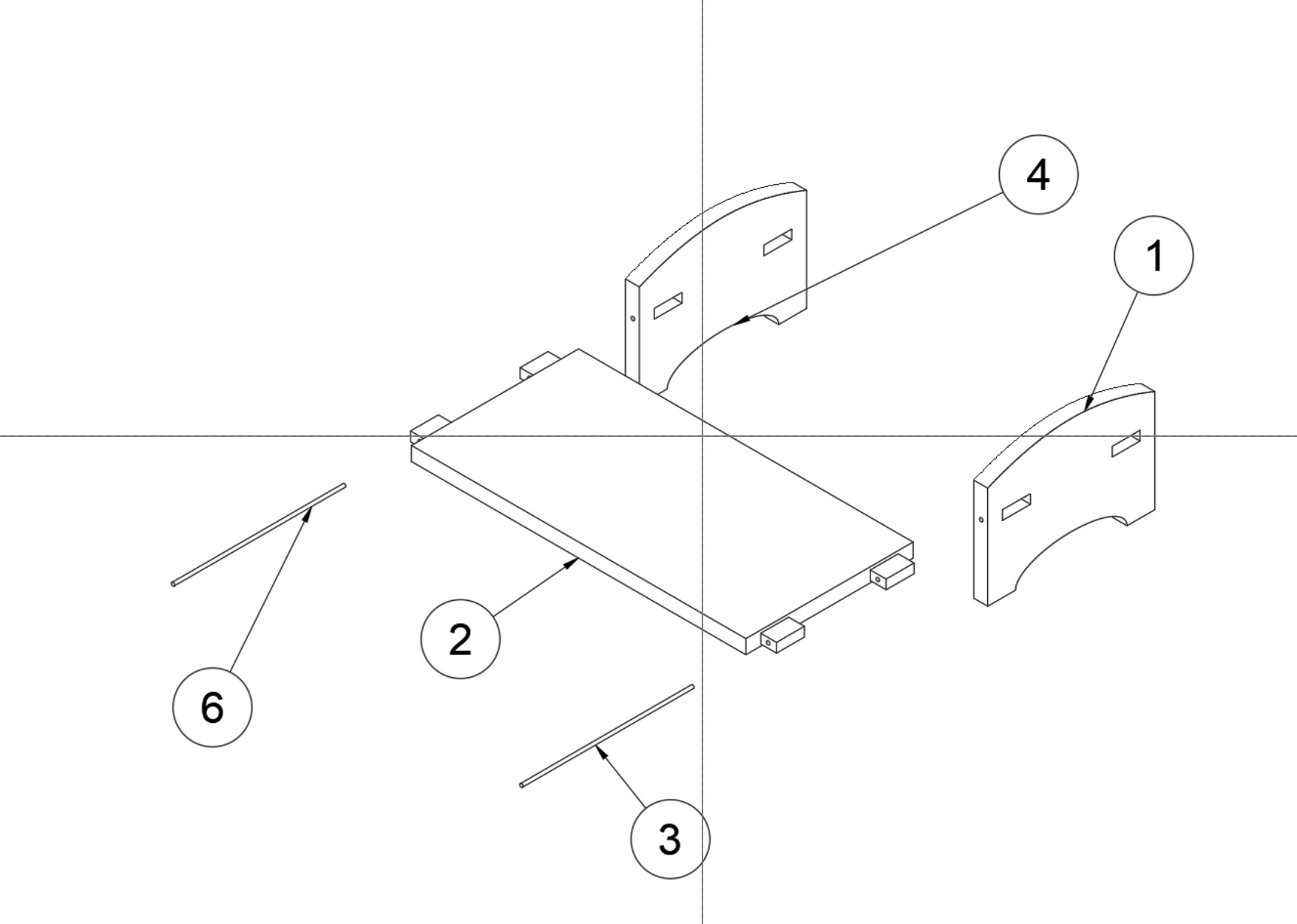 4
1
2
6
3